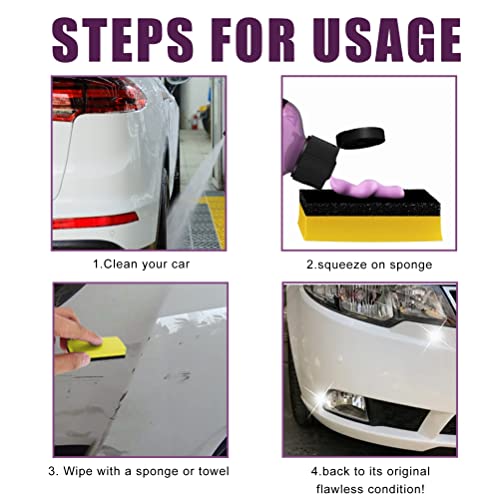 STEPS FOR USAGE

1.Clean your car

2.squeeze on sponge

3. Wipe with a sponge or towel

4.back to its original flawless condition!