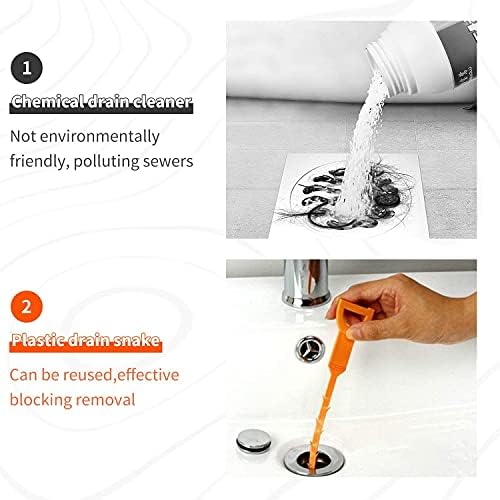 1

Chemical drain cleaner

Not environmentally friendly, polluting sewers

2

Plastic drain snake

Can be reused,effective blocking removal