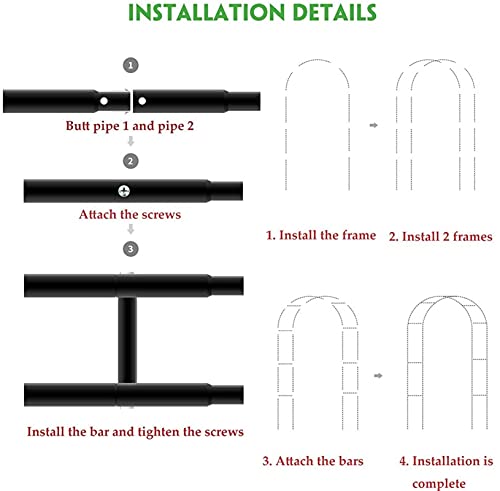 INSTALLATION DETAILS

1

Butt pipe 1 and pipe 2

2

Attach the screws

3

Install the bar and tighten the screws

1. Install the frame

2. Install 2 frames

3. Attach the bars

4. Installation is complete