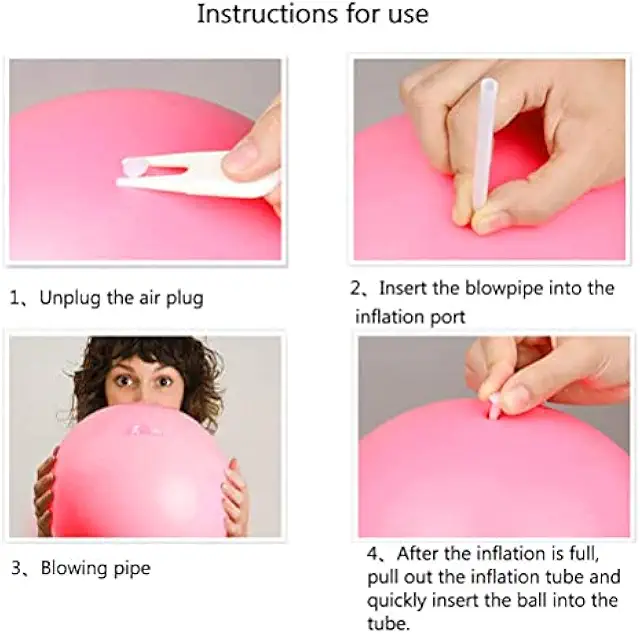 Instructions for use

1、Unplug the air plug

2、Insert the blowpipe into the inflation port

3、Blowing pipe

4、After the inflation is full, pull out the inflation tube and quickly insert the ball into the tube.