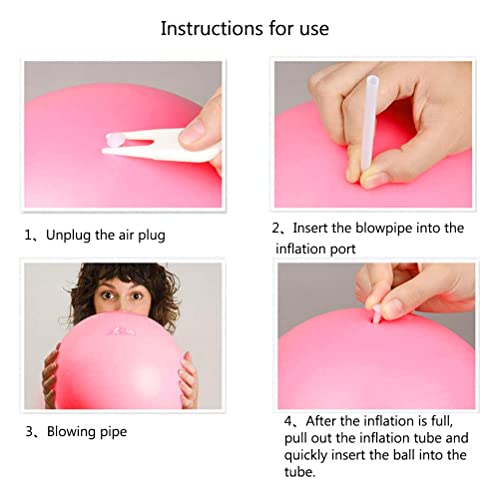 Instructions for use

1、Unplug the air plug

2、Insert the blowpipe into the inflation port

3、Blowing pipe

4、After the inflation is full, pull out the inflation tube and quickly insert the ball into the tube.