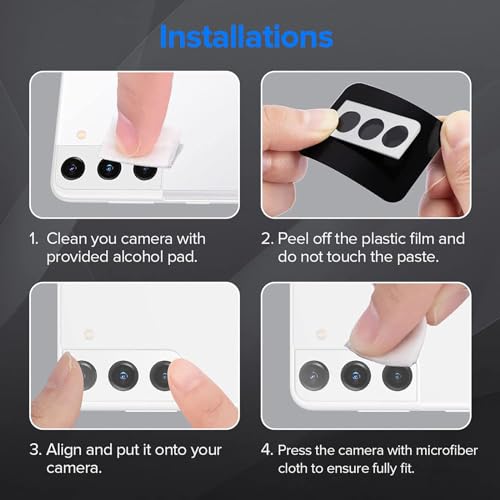 Installations

1. Clean you camera with provided alcohol pad.

2. Peel off the plastic film and do not touch the paste.

3. Align and put it onto your camera.

4. Press the camera with microfiber cloth to ensure fully fit.