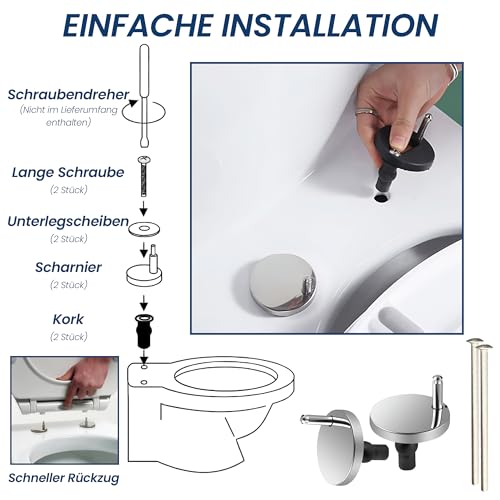 EINFACHE INSTALLATION

Schraubendreher
(Nicht im Lieferumfang enthalten)

Lange Schraube
(2 Stück)

Unterlegscheiben
(2 Stück)

Scharnier
(2 Stück)

Kork
(2 Stück)

Schneller Rückzug