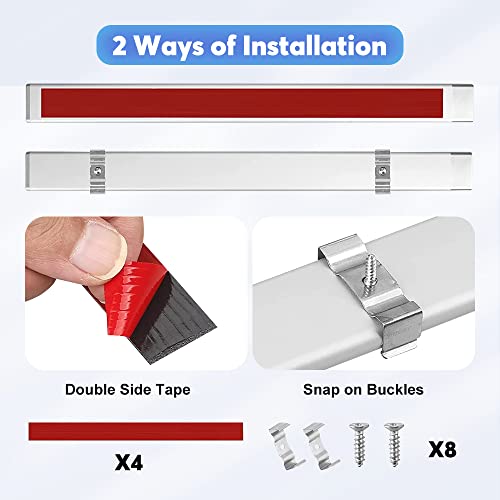 2 Ways of Installation

Double Side Tape

Snap on Buckles

X4

X8