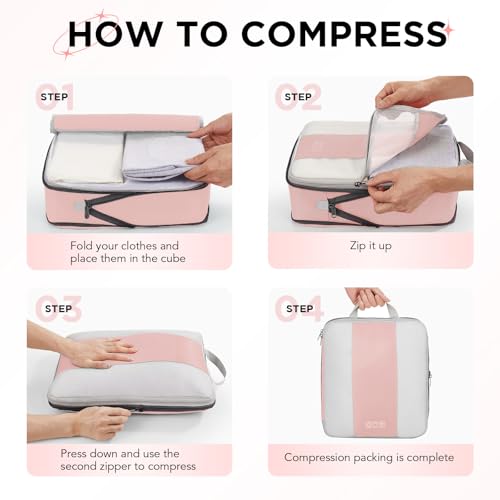 HOW TO COMPRESS

01 STEP

Fold your clothes and place them in the cube

02 STEP

Zip it up

03 STEP

Press down and use the second zipper to compress

04 STEP

Compression packing is complete