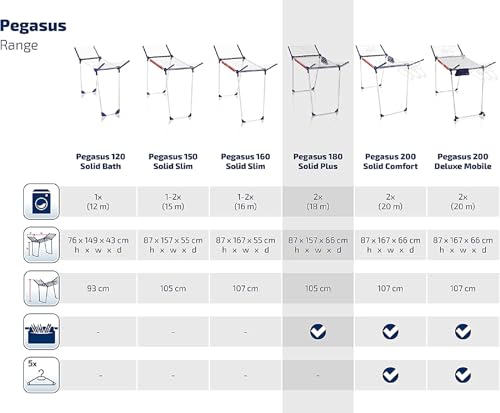 Pegasus
Range

| | Pegasus 120 Solid Bath | Pegasus 150 Solid Slim | Pegasus 160 Solid Slim | Pegasus 180 Solid Plus | Pegasus 200 Solid Comfort | Pegasus 200 Deluxe Mobile |
|---|---|---|---|---|---|---|
| | 1x (12 m) | 1-2x (15 m) | 1-2x (16 m) | 2x (18 m) | 2x (20 m) | 2x (20 m) |
| | 76 x 149 x 43 cm h x w x d | 87 x 157 x 55 cm h x w x d | 87 x 167 x 55 cm h x w x d | 87 x 157 x 66 cm h x w x d | 87 x 167 x 66 cm h x w x d | 87 x 167 x 66 cm h x w x d |
| | 93 cm | 105 cm | 107 cm | 105 cm | 107 cm | 107 cm |
| | - | - | - | ✓ | ✓ | ✓ |
| 5x | - | - | - | - | ✓ | ✓ |