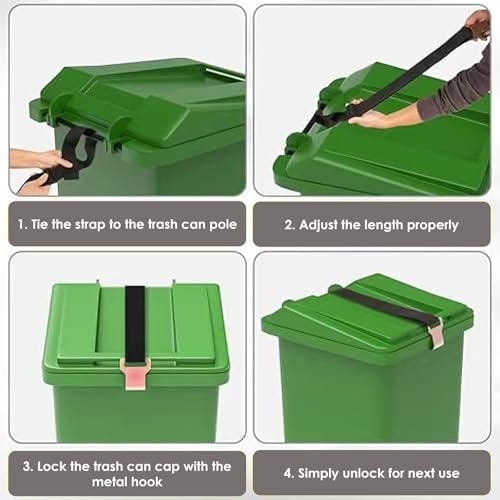 1. Tie the strap to the trash can pole

2. Adjust the length properly

3. Lock the trash can cap with the metal hook

4. Simply unlock for next use