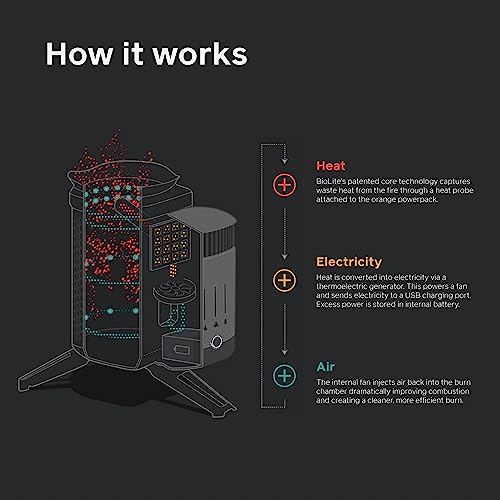 How it works

Heat
BioLite's patented core technology captures waste heat from the fire through a heat probe attached to the orange powerpack.

Electricity
Heat is converted into electricity via a thermoelectric generator. This powers a fan and sends electricity to a USB charging port. Excess power is stored in internal battery.

Air
The internal fan injects air back into the burn chamber dramatically improving combustion and creating a cleaner, more efficient burn.