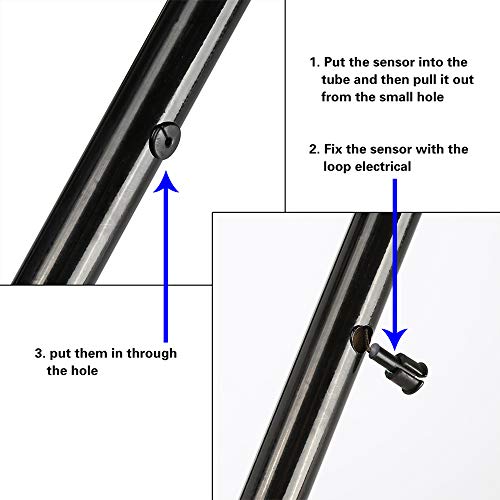 1. Put the sensor into the tube and then pull it out from the small hole

2. Fix the sensor with the loop electrical

3. put them in through the hole