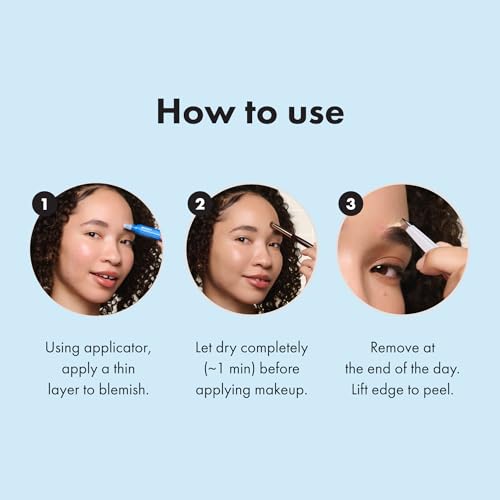 How to use

1

Using applicator, apply a thin layer to blemish.

2

Let dry completely (~1 min) before applying makeup.

3

Remove at the end of the day. Lift edge to peel.