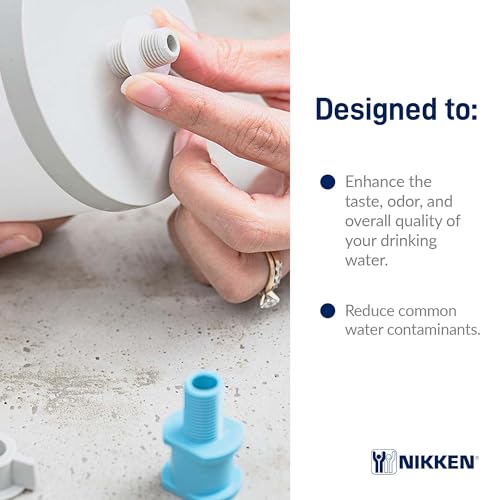 Designed to:

Enhance the taste, odor, and overall quality of your drinking water.

Reduce common water contaminants.

NIKKEN