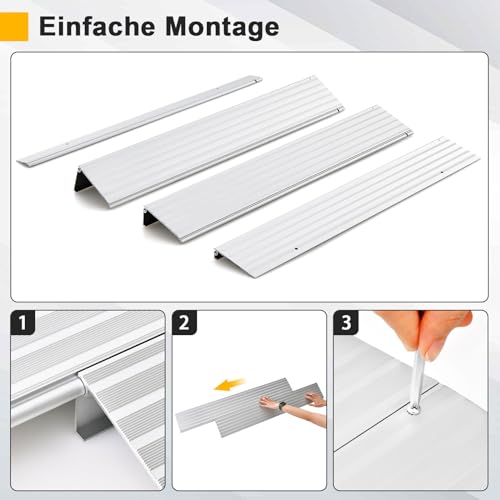 Einfache Montage

1

2

3