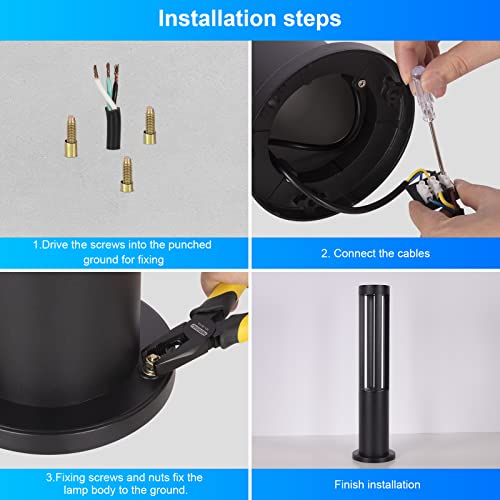 Installation steps

1.Drive the screws into the punched ground for fixing

2. Connect the cables

3.Fixing screws and nuts fix the lamp body to the ground.

Finish installation