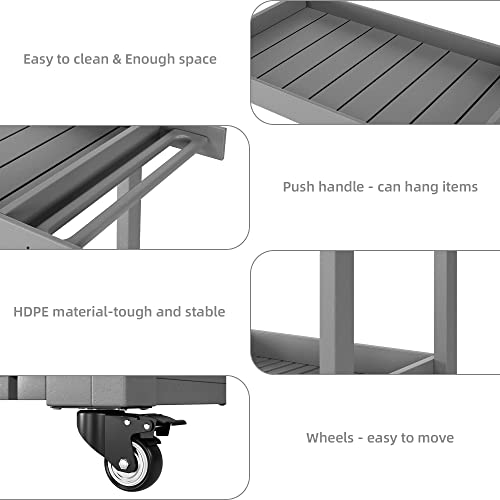 Easy to clean & Enough space

Push handle - can hang items

HDPE material-tough and stable

Wheels - easy to move