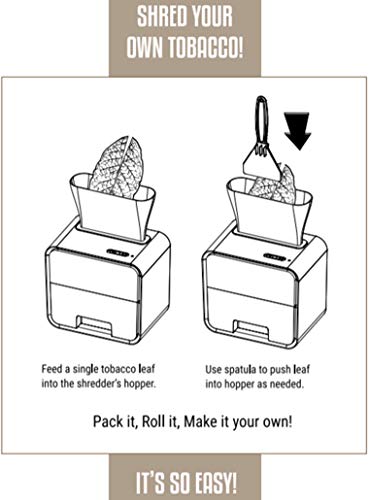 SHRED YOUR OWN TOBACCO!

Feed a single tobacco leaf into the shredder's hopper.

Use spatula to push leaf into hopper as needed.

Pack it, Roll it, Make it your own!

IT'S SO EASY!