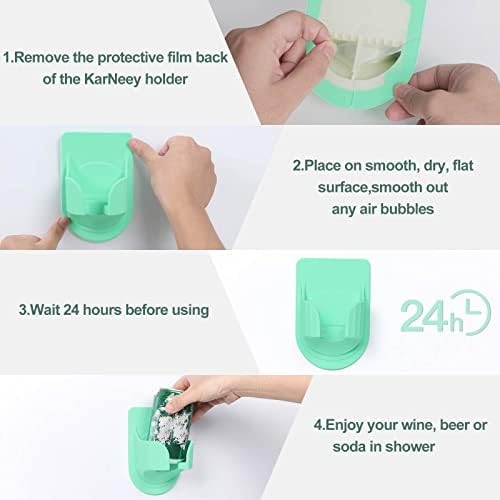 1.Remove the protective film back of the KarNeey holder

2.Place on smooth, dry, flat surface,smooth out any air bubbles

3.Wait 24 hours before using

24h

4.Enjoy your wine, beer or soda in shower