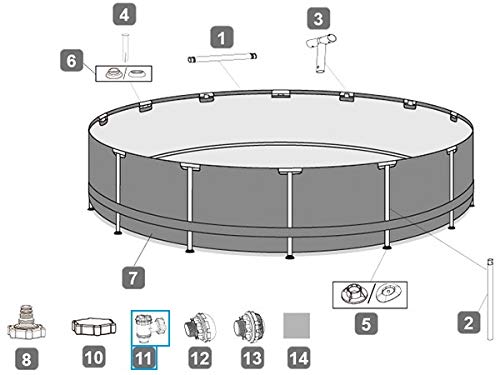 4
1
3
6
7
5
2
8
10
11
12
13
14