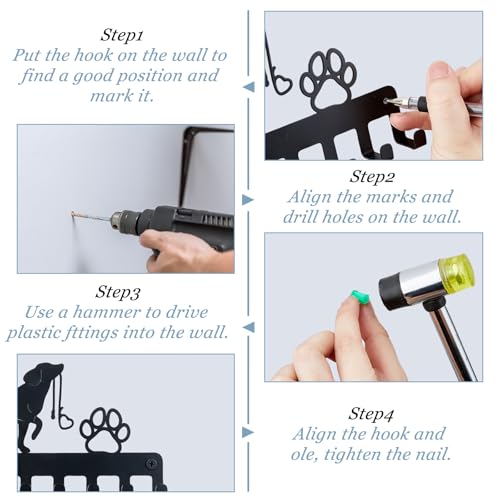 Step1
Put the hook on the wall to find a good position and mark it.

Step2
Align the marks and drill holes on the wall.

Step3
Use a hammer to drive plastic fttings into the wall.

Step4
Align the hook and ole, tighten the nail.