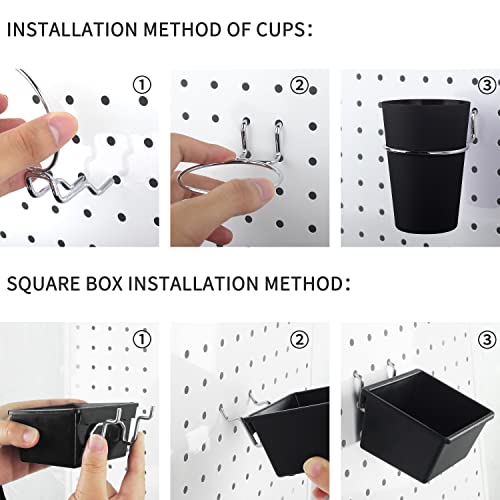 INSTALLATION METHOD OF CUPS:

①

②

③

SQUARE BOX INSTALLATION METHOD:

①

②

③