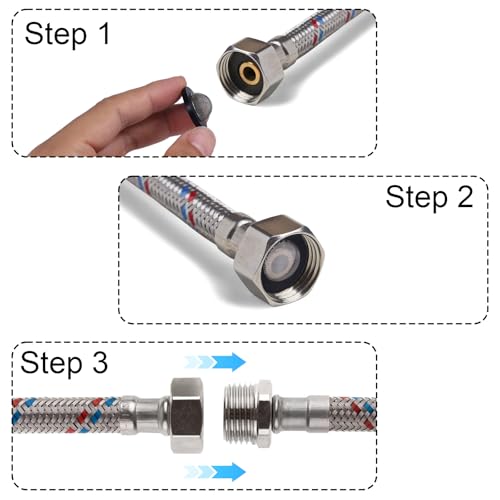 Step 1

Step 2

Step 3