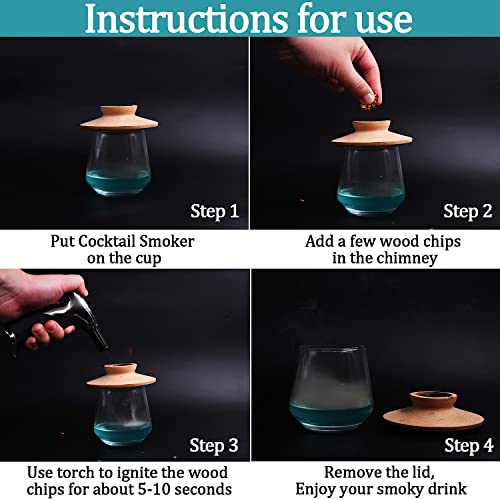 Instructions for use

Step 1

Put Cocktail Smoker on the cup

Step 2

Add a few wood chips in the chimney

Step 3

Use torch to ignite the wood chips for about 5-10 seconds

Step 4

Remove the lid, Enjoy your smoky drink