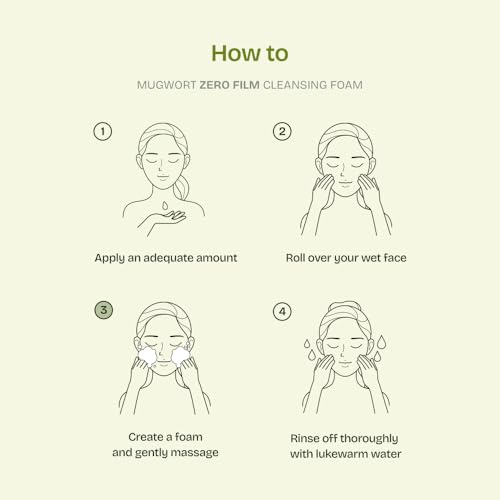 How to

MUGWORT ZERO FILM CLEANSING FOAM

1

Apply an adequate amount

2

Roll over your wet face

3

Create a foam and gently massage

4

Rinse off thoroughly with lukewarm water