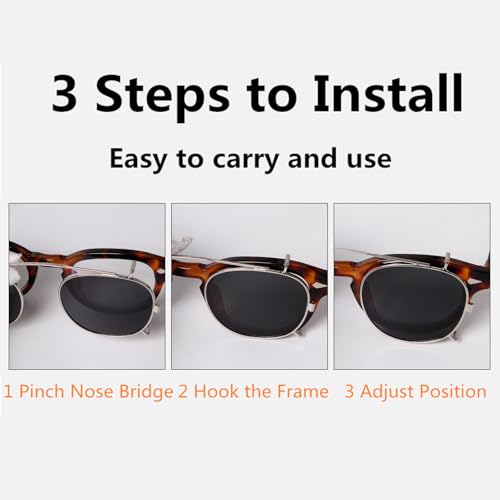 3 Steps to Install

Easy to carry and use

1 Pinch Nose Bridge 2 Hook the Frame 3 Adjust Position