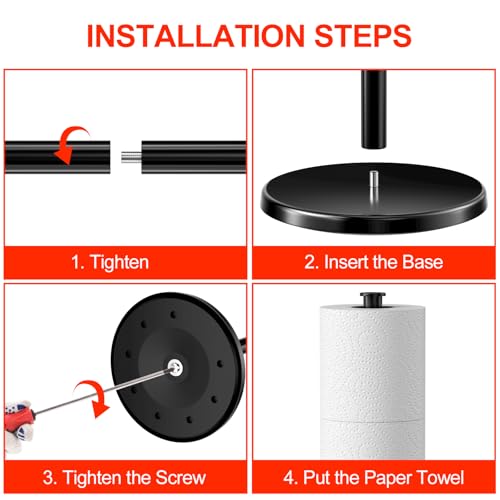 INSTALLATION STEPS

1. Tighten

2. Insert the Base

3. Tighten the Screw

4. Put the Paper Towel