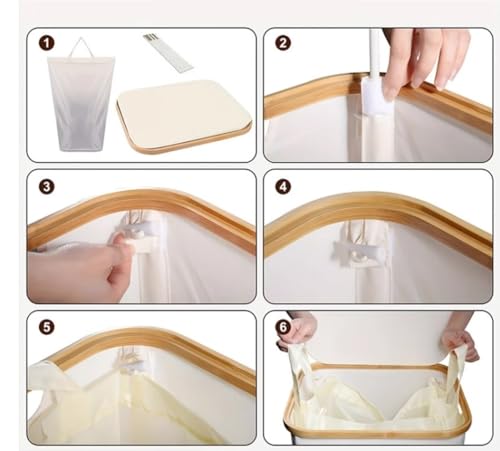 1

2

3

4

5

6