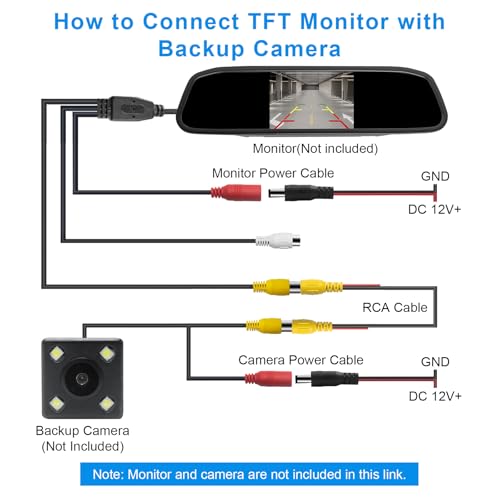 How to Connect TFT Monitor with Backup Camera

Monitor(Not included)

Monitor Power Cable

GND

DC 12V+

RCA Cable

Camera Power Cable

GND

DC 12V+

Backup Camera
(Not Included)

Note: Monitor and camera are not included in this link.