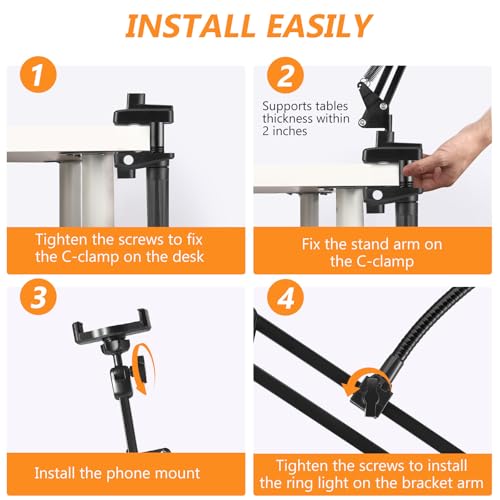 INSTALL EASILY

1

Tighten the screws to fix the C-clamp on the desk

2

Supports tables thickness within 2 inches

Fix the stand arm on the C-clamp

3

Install the phone mount

4

Tighten the screws to install the ring light on the bracket arm