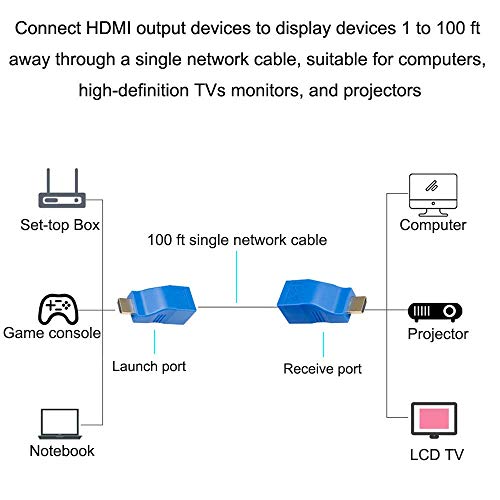 Connect HDMI output devices to display devices 1 to 100 ft away through a single network cable, suitable for computers, high-definition TVs monitors, and projectors

Set-top Box

Game console

Notebook

100 ft single network cable

Launch port

Receive port

Computer

Projector

LCD TV