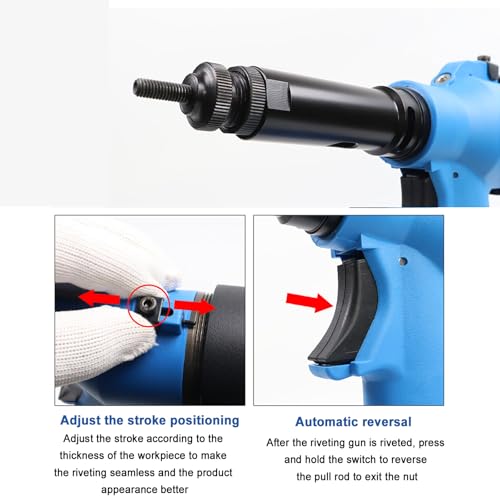 Adjust the stroke positioning

Adjust the stroke according to the thickness of the workpiece to make the riveting seamless and the product appearance better

Automatic reversal

After the riveting gun is riveted, press and hold the switch to reverse the pull rod to exit the nut