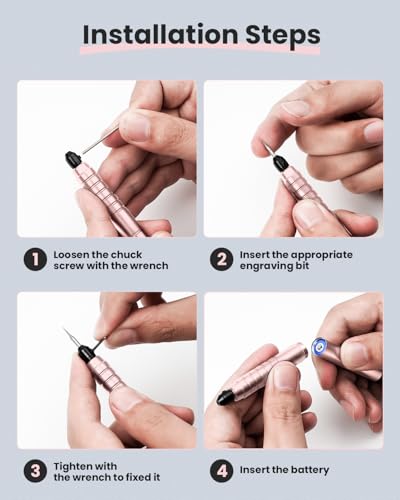 Installation Steps

1 Loosen the chuck screw with the wrench

2 Insert the appropriate engraving bit

3 Tighten with the wrench to fixed it

4 Insert the battery