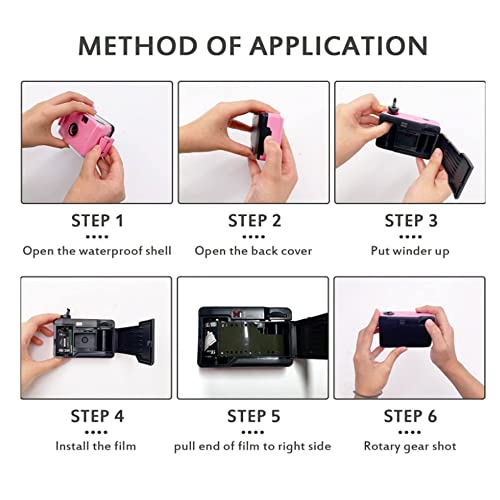 METHOD OF APPLICATION

STEP 1
Open the waterproof shell

STEP 2
Open the back cover

STEP 3
Put winder up

STEP 4
Install the film

STEP 5
pull end of film to right side

STEP 6
Rotary gear shot