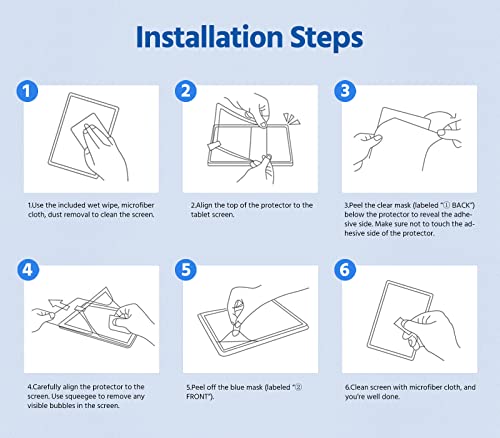 Installation Steps

1

1.Use the included wet wipe, microfiber cloth, dust removal to clean the screen.

2

2.Align the top of the protector to the tablet screen.

3

3.Peel the clear mask (labeled "① BACK") below the protector to reveal the adhesive side. Make sure not to touch the adhesive side of the protector.

4

4.Carefully align the protector to the screen. Use squeegee to remove any visible bubbles in the screen.

5

5.Peel off the blue mask (labeled "② FRONT").

6

6.Clean screen with microfiber cloth, and you're well done.