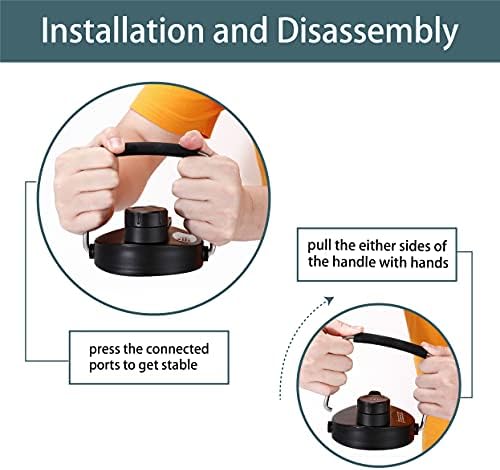 Installation and Disassembly

pull the either sides of the handle with hands

press the connected ports to get stable