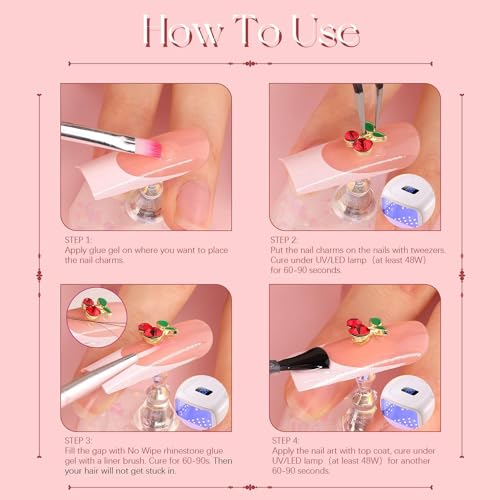 How To Use

STEP 1:
Apply glue gel on where you want to place the nail charms.

STEP 2:
Put the nail charms on the nails with tweezers. Cure under UV/LED lamp (at least 48W) for 60-90 seconds.

STEP 3:
Fill the gap with No Wipe rhinestone glue gel with a liner brush. Cure for 60-90s. Then your hair will not get stuck in.

STEP 4:
Apply the nail art with top coat, cure under UV/LED lamp (at least 48W) for another 60-90 seconds.