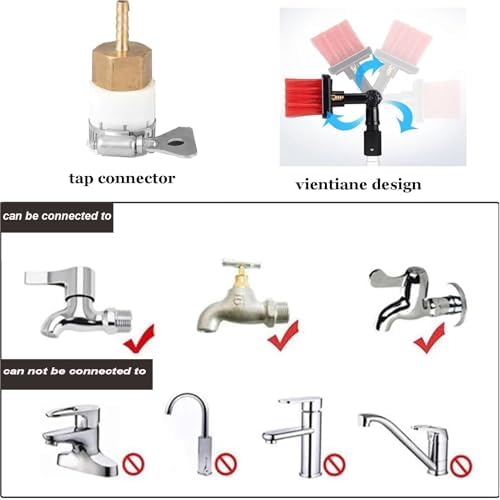 tap connector

vientiane design

can be connected to

can not be connected to