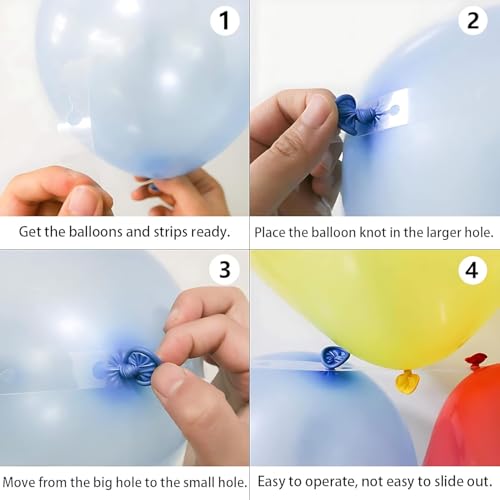 1

Get the balloons and strips ready.

2

Place the balloon knot in the larger hole.

3

Move from the big hole to the small hole.

4

Easy to operate, not easy to slide out.