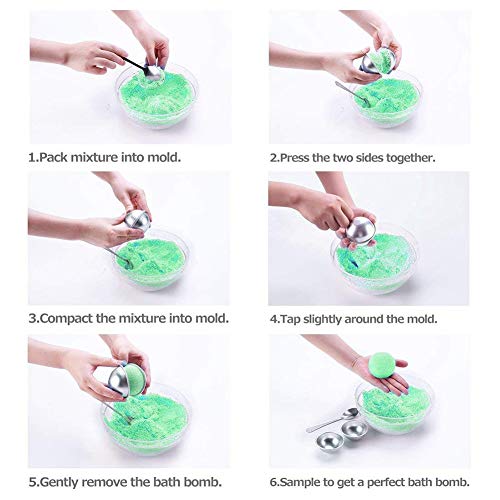 1.Pack mixture into mold.

2.Press the two sides together.

3.Compact the mixture into mold.

4.Tap slightly around the mold.

5.Gently remove the bath bomb.

6.Sample to get a perfect bath bomb.