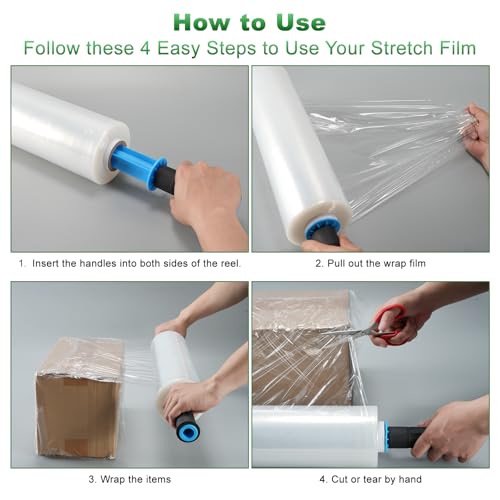 How to Use
Follow these 4 Easy Steps to Use Your Stretch Film

1. Insert the handles into both sides of the reel.

2. Pull out the wrap film

3. Wrap the items

4. Cut or tear by hand