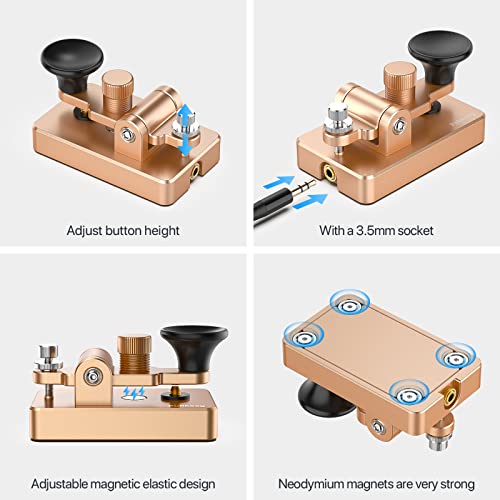 Adjust button height

With a 3.5mm socket

Adjustable magnetic elastic design

Neodymium magnets are very strong