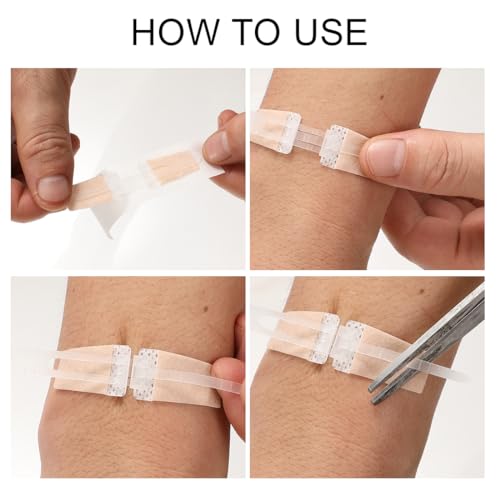 HOW TO USE