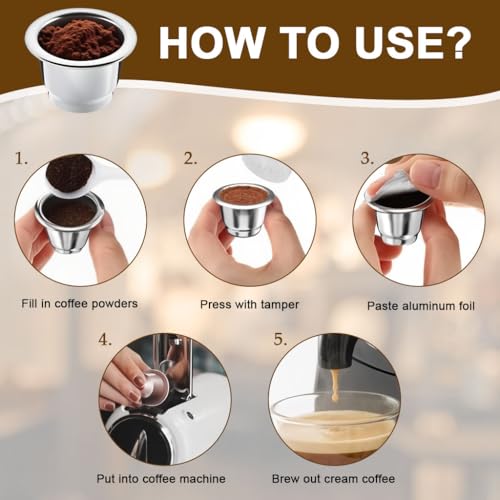 HOW TO USE?

1.

Fill in coffee powders

2.

Press with tamper

3.

Paste aluminum foil

4.

Put into coffee machine

5.

Brew out cream coffee