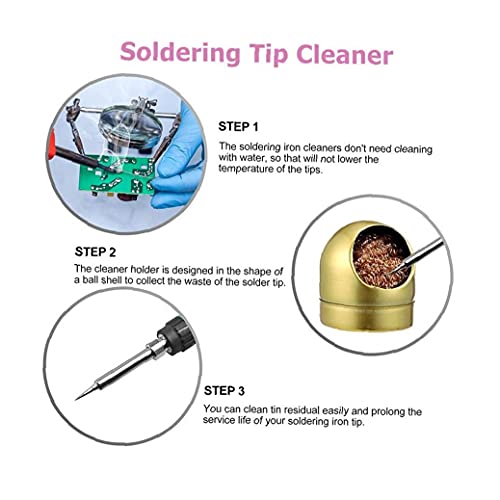 Soldering Tip Cleaner

STEP 1

The soldering iron cleaners don't need cleaning with water, so that will not lower the temperature of the tips.

STEP 2

The cleaner holder is designed in the shape of a ball shell to collect the waste of the solder tip.

STEP 3

You can clean tin residual easily and prolong the service life of your soldering iron tip.