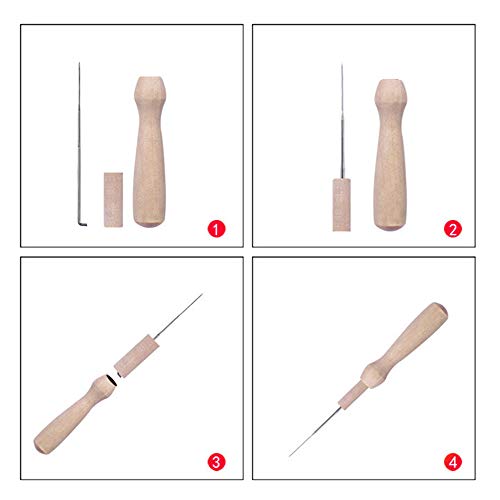 1

2

3

4