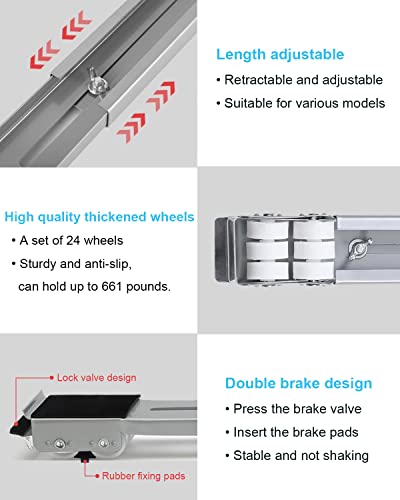 Length adjustable

• Retractable and adjustable

• Suitable for various models

High quality thickened wheels

• A set of 24 wheels

• Sturdy and anti-slip, can hold up to 661 pounds.

Lock valve design

Rubber fixing pads

Double brake design

• Press the brake valve

• Insert the brake pads

• Stable and not shaking