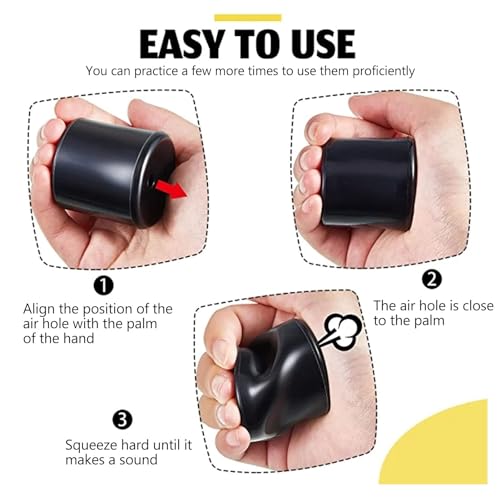 EASY TO USE
You can practice a few more times to use them proficiently

1
Align the position of the air hole with the palm of the hand

2
The air hole is close to the palm

3
Squeeze hard until it makes a sound