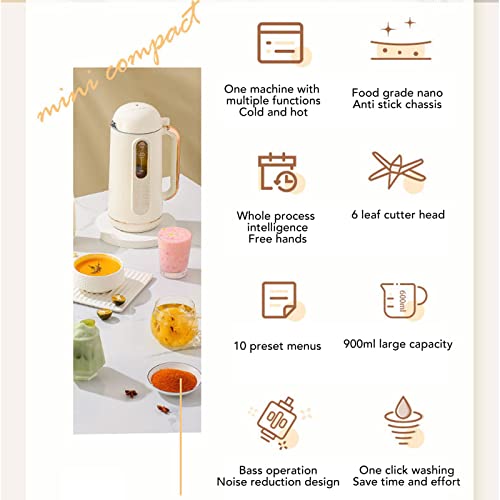 mini compact

One machine with multiple functions Cold and hot

Food grade nano Anti stick chassis

Whole process intelligence Free hands

6 leaf cutter head

10 preset menus

600ml

900ml large capacity

Bass operation Noise reduction design

One click washing Save time and effort